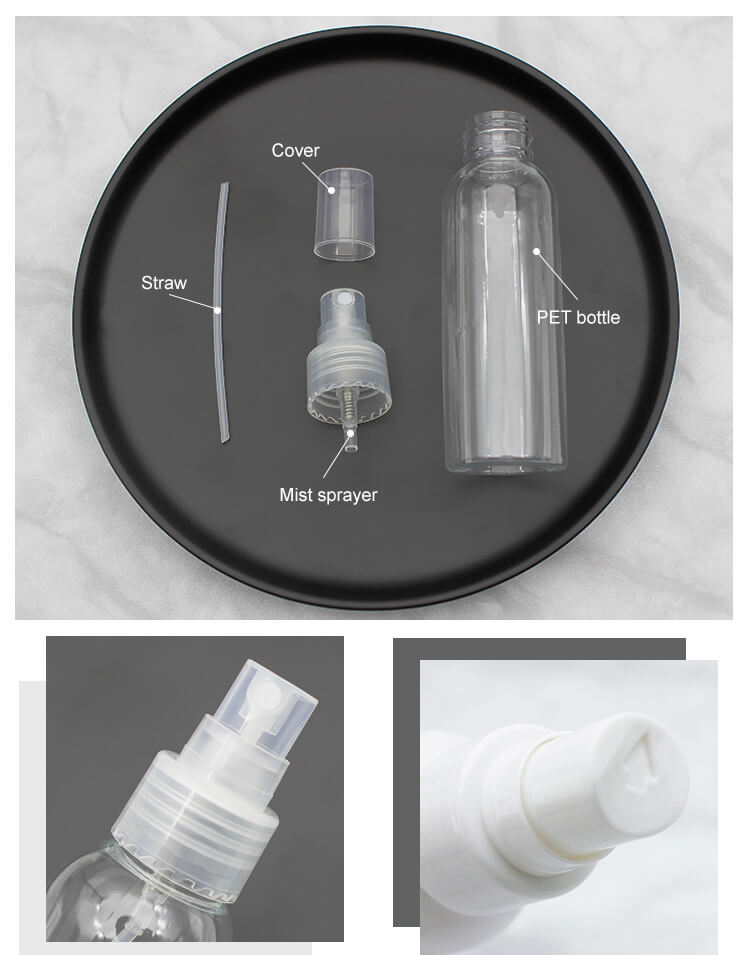 Cover

Straw

PET bottle

Mist sprayer